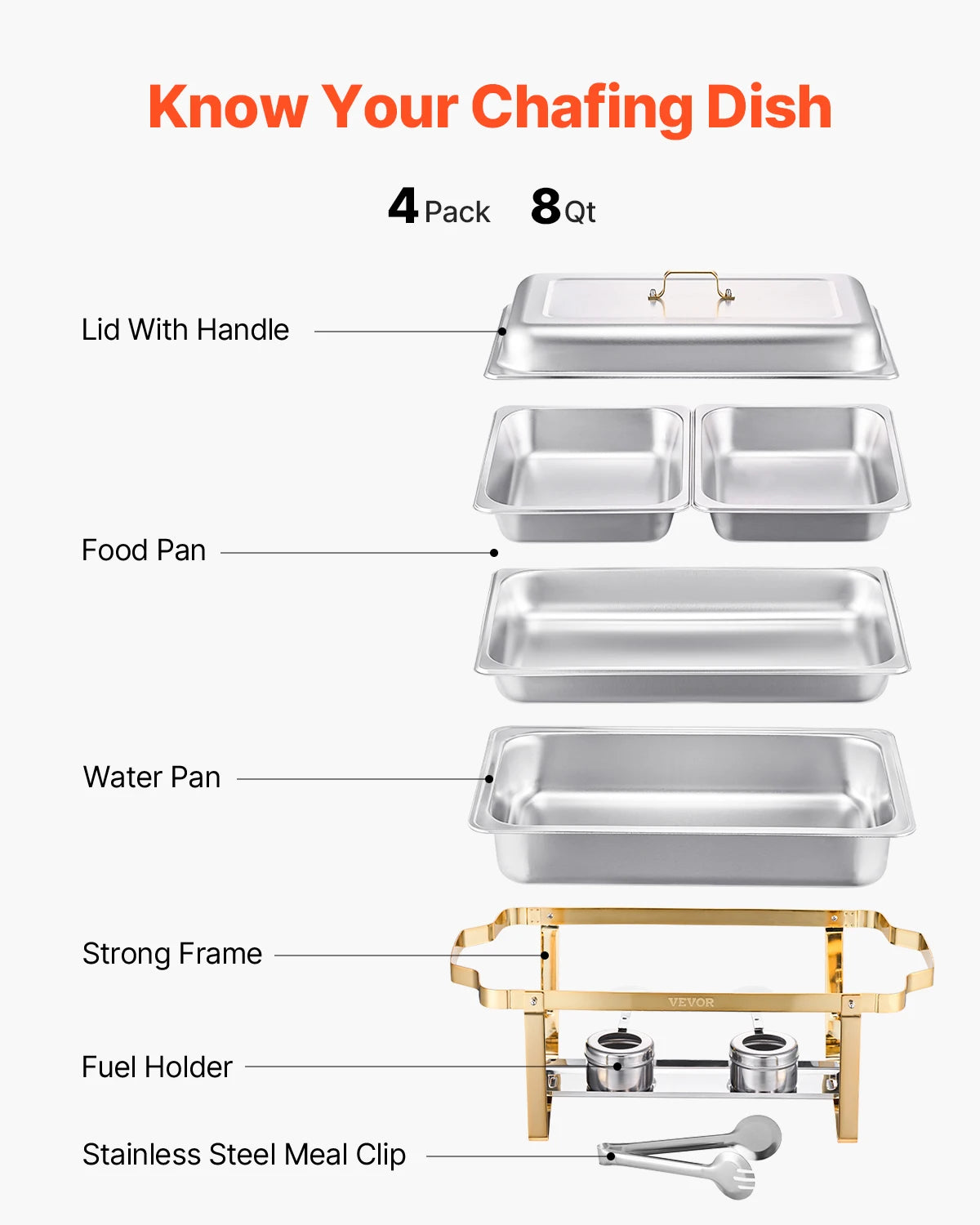 Know Your Chafing Dish

4 Pack 8 Qt

Lid With Handle

Food Pan

Water Pan

Strong Frame

VEVOR

Fuel Holder

Stainless Steel Meal Clip